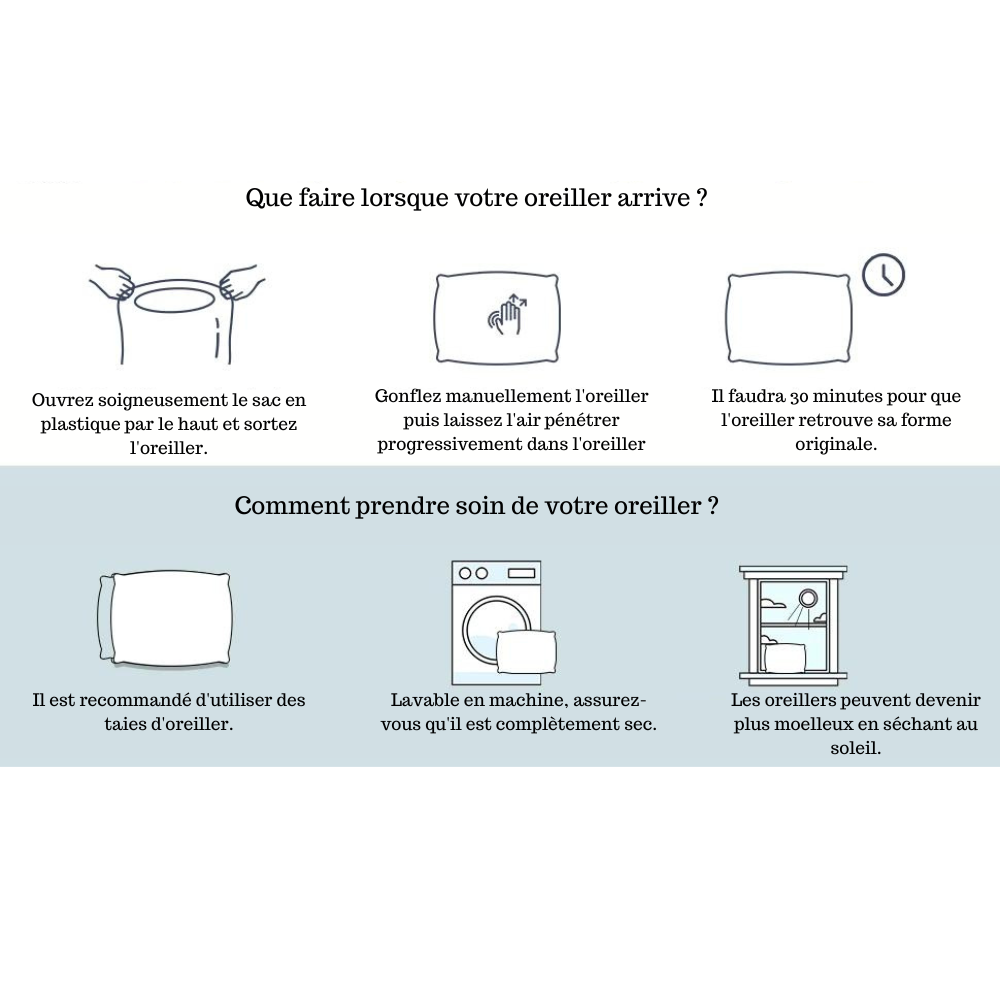 Que faire lorsque votre oreiller arrive ?

Ouvrez soigneusement le sac en plastique par le haut et sortez l'oreiller.

Gonflez manuellement l'oreiller puis laissez l'air pénétrer progressivement dans l'oreiller

Il faudra 30 minutes pour que l'oreiller retrouve sa forme originale.

Comment prendre soin de votre oreiller ?

Il est recommandé d'utiliser des taies d'oreiller.

Lavable en machine, assurez-vous qu'il est complètement sec.

Les oreillers peuvent devenir plus moelleux en séchant au soleil.