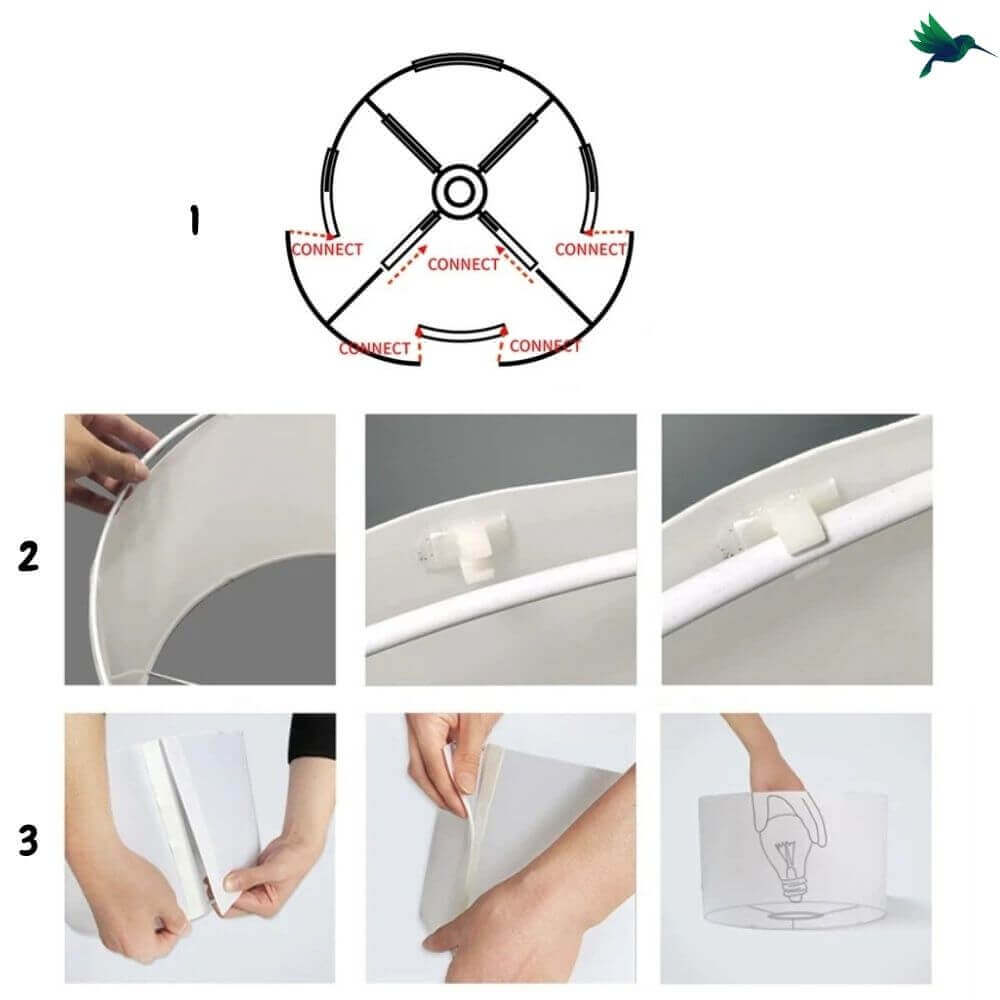 1

CONNECT
CONNECT
CONNECT
CONNECT
CONNECT

2

3