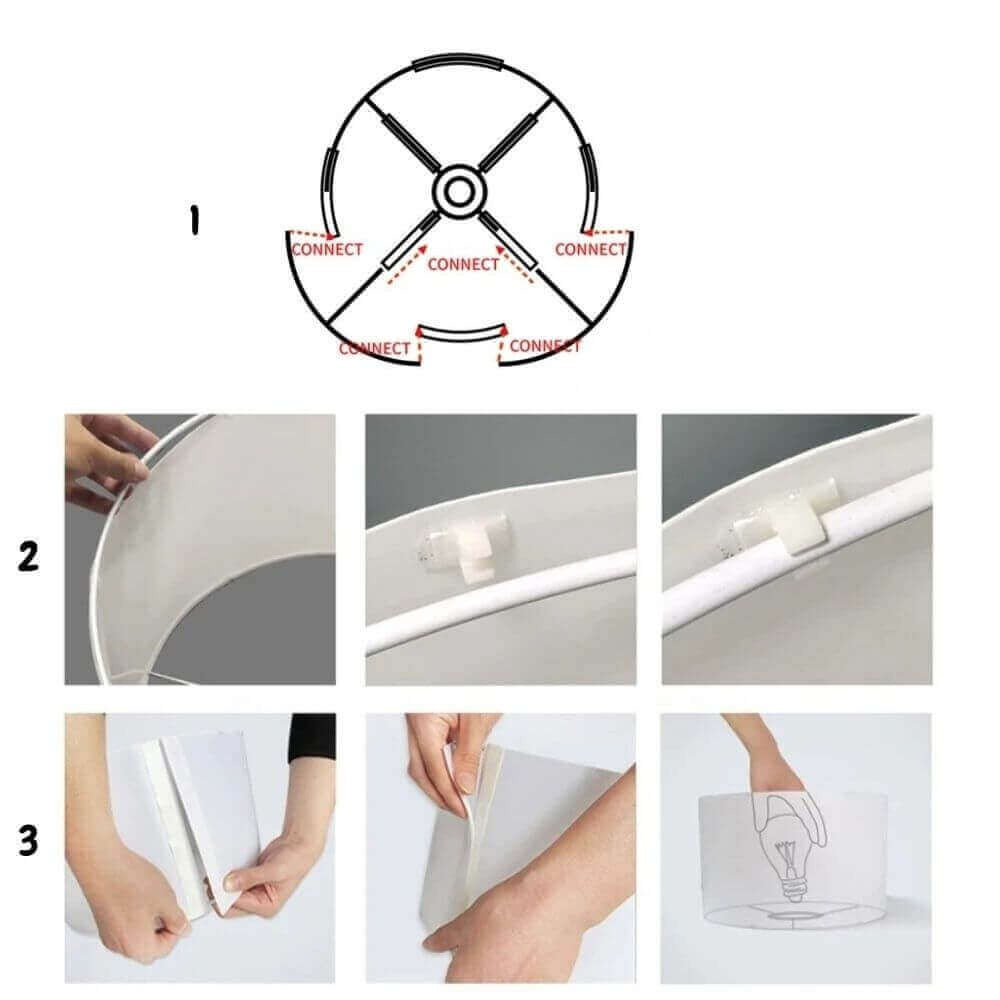 1

CONNECT
CONNECT
CONNECT
CONNECT
CONNECT

2

3