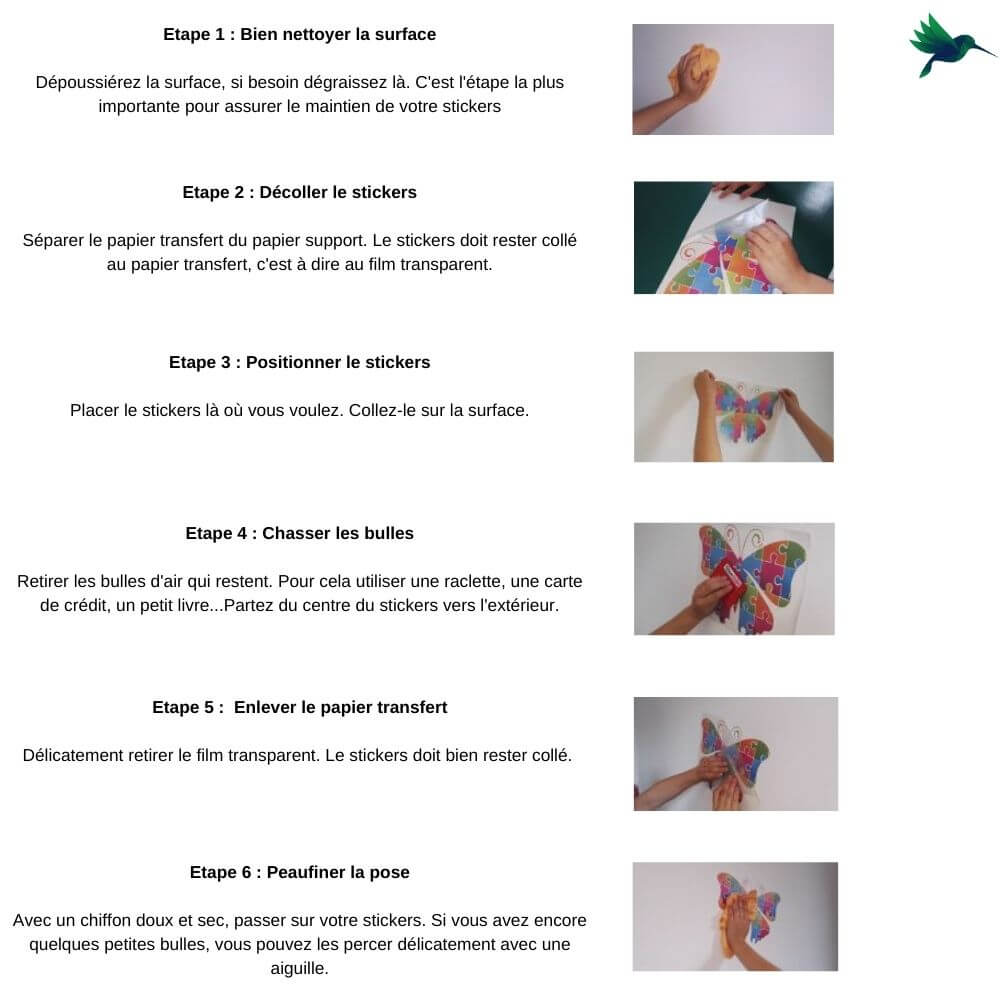 Etape 1 : Bien nettoyer la surface

Dépoussiérez la surface, si besoin dégraissez là. C'est l'étape la plus importante pour assurer le maintien de votre stickers

Etape 2 : Décoller le stickers

Séparer le papier transfert du papier support. Le stickers doit rester collé au papier transfert, c'est à dire au film transparent.

Etape 3 : Positionner le stickers

Placer le stickers là où vous voulez. Collez-le sur la surface.

Etape 4 : Chasser les bulles

Retirer les bulles d'air qui restent. Pour cela utiliser une raclette, une carte de crédit, un petit livre...Partez du centre du stickers vers l'extérieur.

Etape 5 : Enlever le papier transfert

Délicatement retirer le film transparent. Le stickers doit bien rester collé.

Etape 6 : Peaufiner la pose

Avec un chiffon doux et sec, passer sur votre stickers. Si vous avez encore quelques petites bulles, vous pouvez les percer délicatement avec une aiguille.