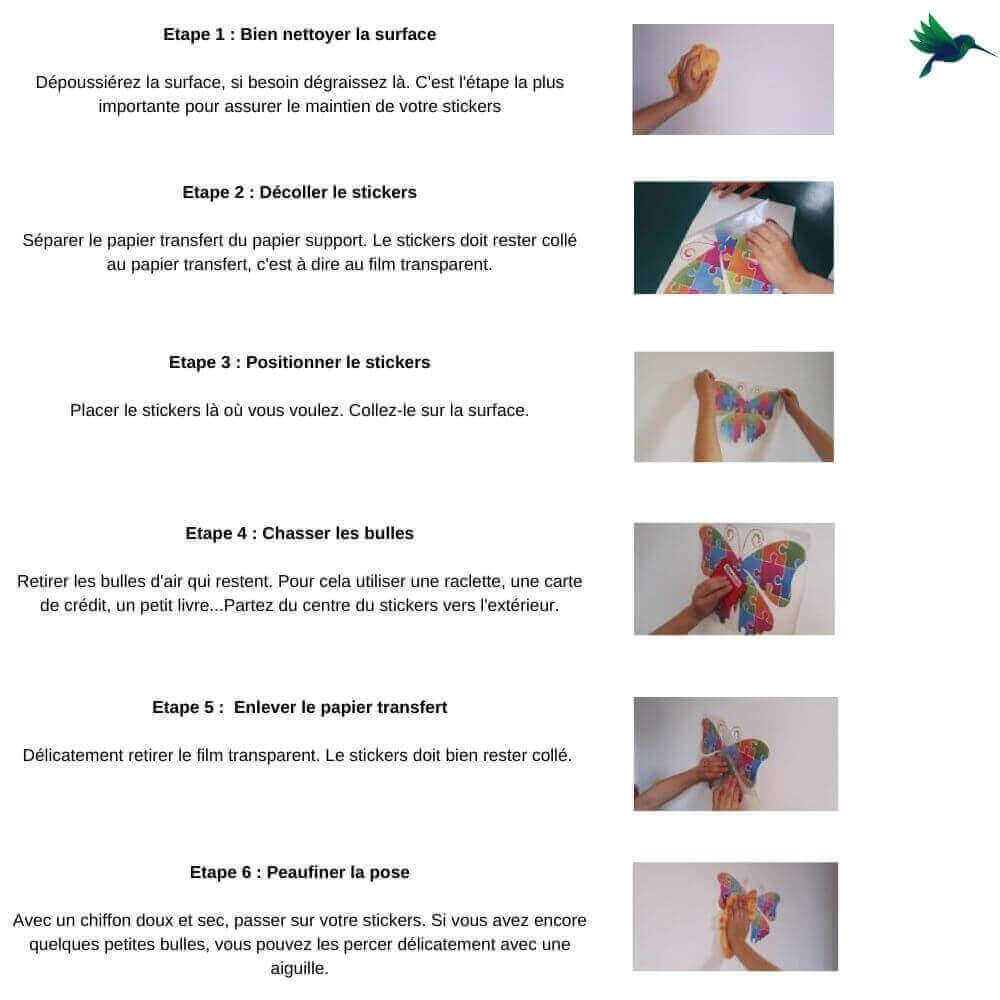 Etape 1 : Bien nettoyer la surface

Dépoussiérez la surface, si besoin dégraissez là. C'est l'étape la plus importante pour assurer le maintien de votre stickers

Etape 2 : Décoller le stickers

Séparer le papier transfert du papier support. Le stickers doit rester collé au papier transfert, c'est à dire au film transparent.

Etape 3 : Positionner le stickers

Placer le stickers là où vous voulez. Collez-le sur la surface.

Etape 4 : Chasser les bulles

Retirer les bulles d'air qui restent. Pour cela utiliser une raclette, une carte de crédit, un petit livre...Partez du centre du stickers vers l'extérieur.

Etape 5 : Enlever le papier transfert

Délicatement retirer le film transparent. Le stickers doit bien rester collé.

Etape 6 : Peaufiner la pose

Avec un chiffon doux et sec, passer sur votre stickers. Si vous avez encore quelques petites bulles, vous pouvez les percer délicatement avec une aiguille.