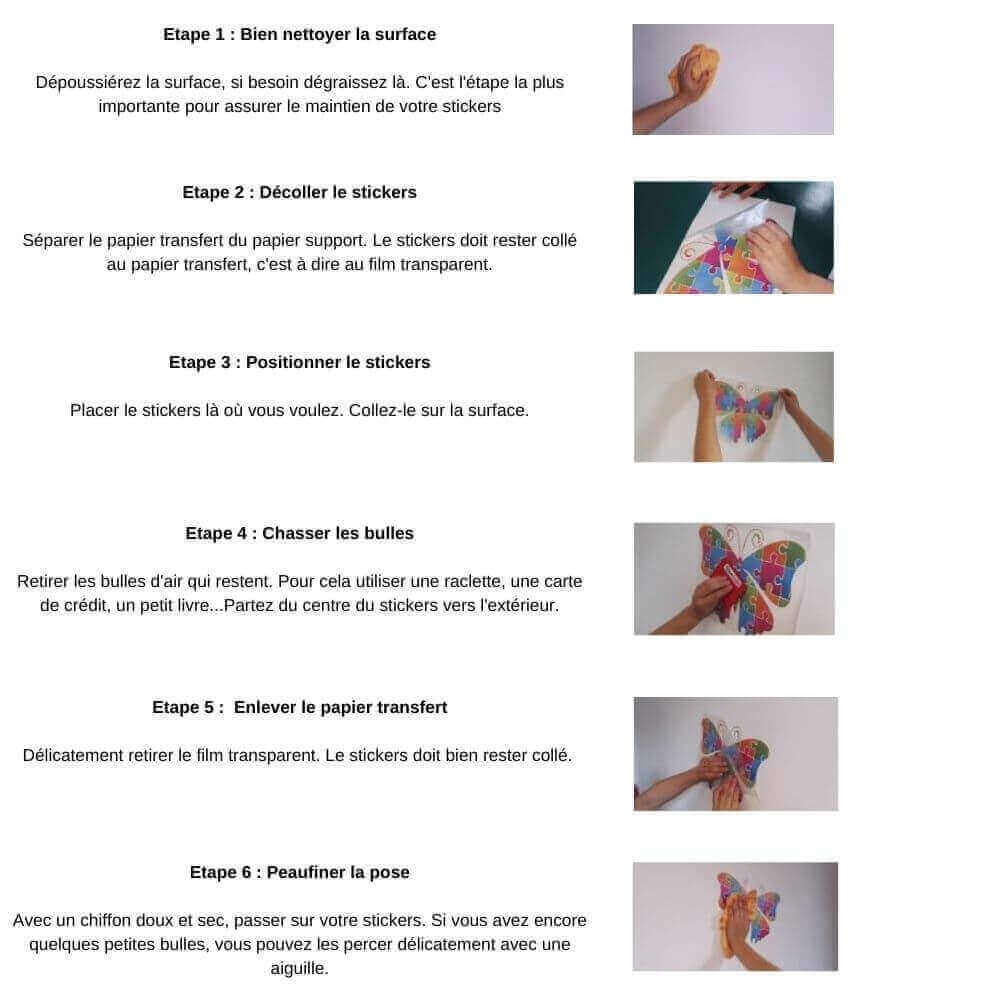 Etape 1 : Bien nettoyer la surface

Dépoussiérez la surface, si besoin dégraissez là. C'est l'étape la plus importante pour assurer le maintien de votre stickers

Etape 2 : Décoller le stickers

Séparer le papier transfert du papier support. Le stickers doit rester collé au papier transfert, c'est à dire au film transparent.

Etape 3 : Positionner le stickers

Placer le stickers là où vous voulez. Collez-le sur la surface.

Etape 4 : Chasser les bulles

Retirer les bulles d'air qui restent. Pour cela utiliser une raclette, une carte de crédit, un petit livre...Partez du centre du stickers vers l'extérieur.

Etape 5 : Enlever le papier transfert

Délicatement retirer le film transparent. Le stickers doit bien rester collé.

Etape 6 : Peaufiner la pose

Avec un chiffon doux et sec, passer sur votre stickers. Si vous avez encore quelques petites bulles, vous pouvez les percer délicatement avec une aiguille.