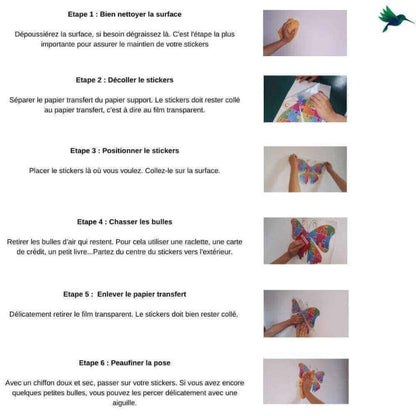 Etape 1 : Bien nettoyer la surface

Dépoussiérez la surface, si besoin dégraissez là. C'est l'étape la plus importante pour assurer le maintien de votre stickers

Etape 2 : Décoller le stickers

Séparer le papier transfert du papier support. Le stickers doit rester collé au papier transfert, c'est à dire au film transparent.

Etape 3 : Positionner le stickers

Placer le stickers là où vous voulez. Collez-le sur la surface.

Etape 4 : Chasser les bulles

Retirer les bulles d'air qui restent. Pour cela utiliser une raclette, une carte de crédit, un petit livre...Partez du centre du stickers vers l'extérieur.

Etape 5 : Enlever le papier transfert

Délicatement retirer le film transparent. Le stickers doit bien rester collé.

Etape 6 : Peaufiner la pose

Avec un chiffon doux et sec, passer sur votre stickers. Si vous avez encore quelques petites bulles, vous pouvez les percer délicatement avec une aiguille.